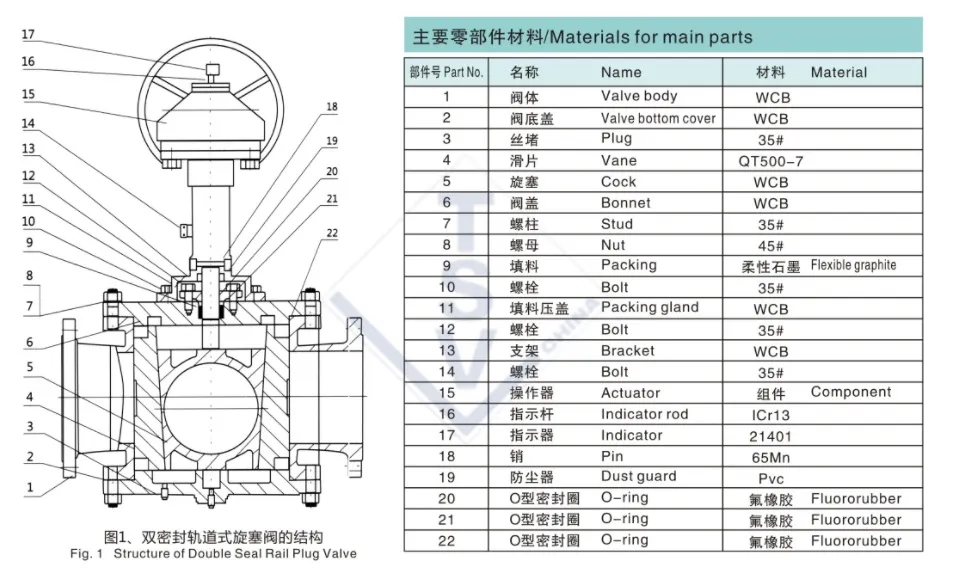 17
16
15
14
13
12
11
10
9
8
7
6
5
4
3
2
1
18
19
20
21
22

图1、双密封轨道式旋塞阀的结构
Fig. 1 Structure of Double Seal Rail Plug Valve

主要零部件材料/Materials for main parts

| 部件号 Part No. | 名称 | Name | 材料 | Material |
|---|---|---|---|---|
| 1 | 阀体 | Valve body | WCB | |
| 2 | 阀底盖 | Valve bottom cover | WCB | |
| 3 | 丝堵 | Plug | 35# | |
| 4 | 滑片 | Vane | QT500-7 | |
| 5 | 旋塞 | Cock | WCB | |
| 6 | 阀盖 | Bonnet | WCB | |
| 7 | 螺柱 | Stud | 35# | |
| 8 | 螺母 | Nut | 45# | |
| 9 | 填料 | Packing | 柔性石墨 | Flexible graphite |
| 10 | 螺栓 | Bolt | 35# | |
| 11 | 填料压盖 | Packing gland | WCB | |
| 12 | 螺栓 | Bolt | 35# | |
| 13 | 支架 | Bracket | WCB | |
| 14 | 螺栓 | Bolt | 35# | |
| 15 | 操作器 | Actuator | 组件 | Component |
| 16 | 指示杆 | Indicator rod | ICr13 | |
| 17 | 指示器 | Indicator | 21401 | |
| 18 | 销 | Pin | 65Mn | |
| 19 | 防尘器 | Dust guard | Pvc | |
| 20 | O型密封圈 | O-ring | 氟橡胶 | Fluororubber |
| 21 | O型密封圈 | O-ring | 氟橡胶 | Fluororubber |
| 22 | O型密封圈 | O-ring | 氟橡胶 | Fluororubber |